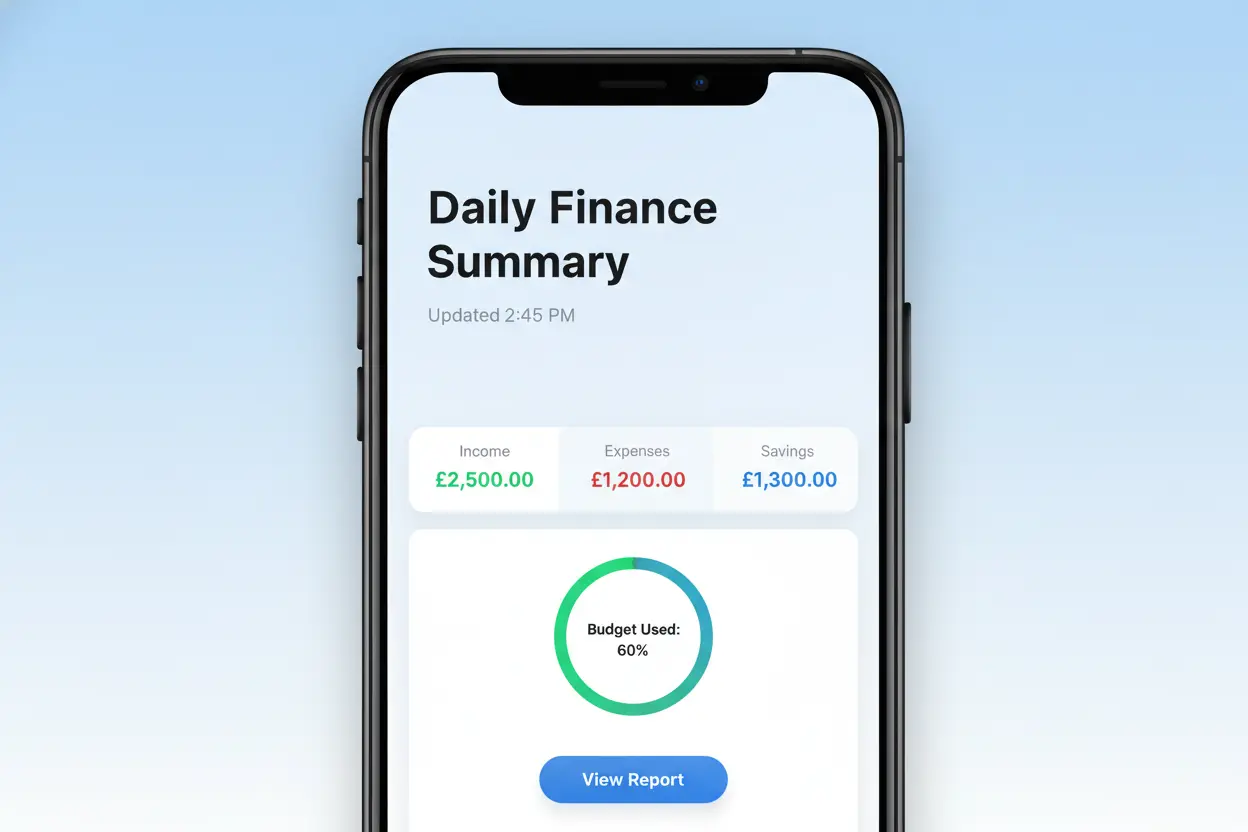 Daily Finance Summary

Updated 2:45 PM

| Income | Expenses | Savings |
|---|---|---|
| £2,500.00 | £1,200.00 | £1,300.00 |

Budget Used: 60%

View Report